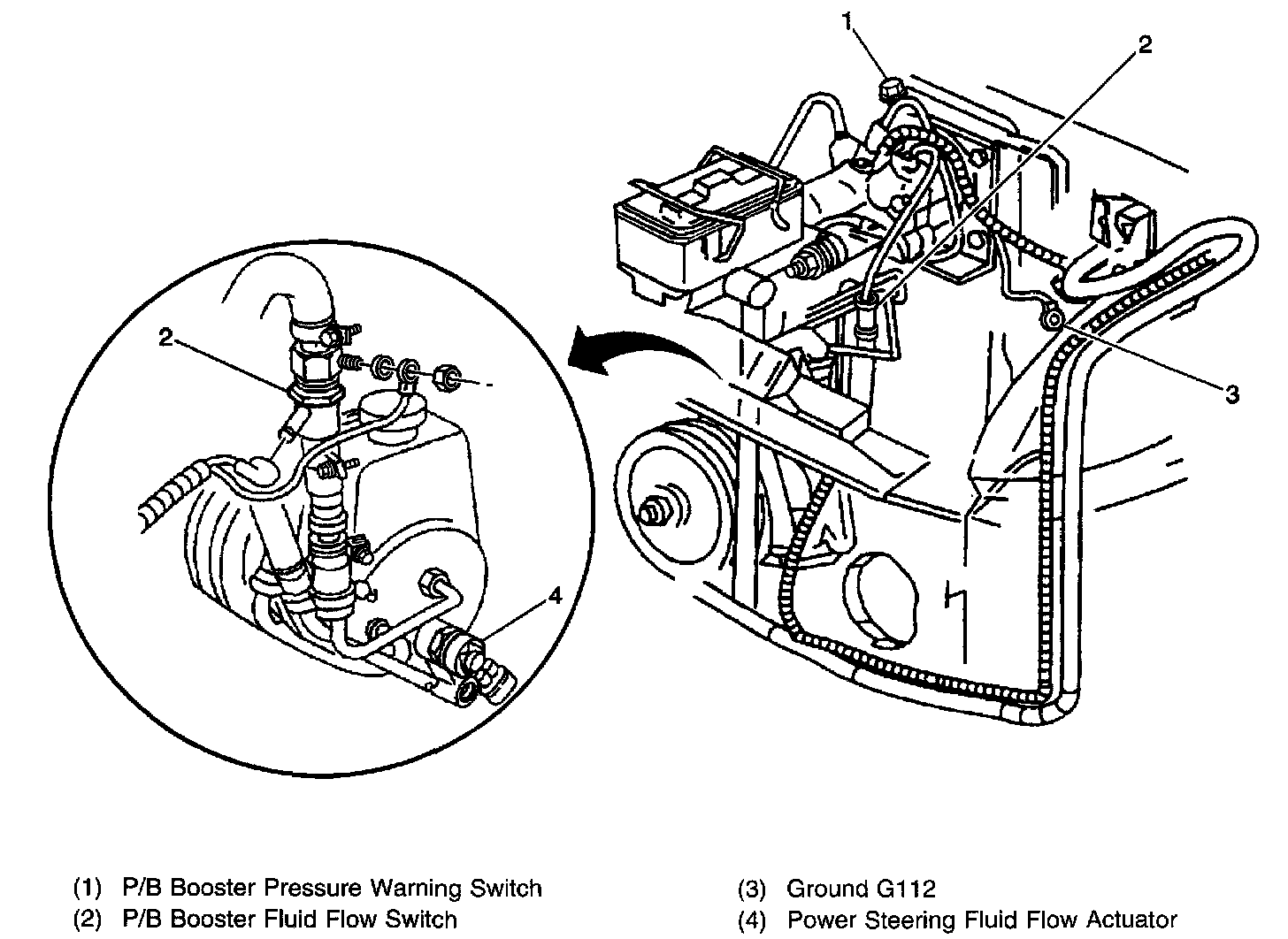 1

2

2

3

4

(1) P/B Booster Pressure Warning Switch
(2) P/B Booster Fluid Flow Switch

(3) Ground G112
(4) Power Steering Fluid Flow Actuator