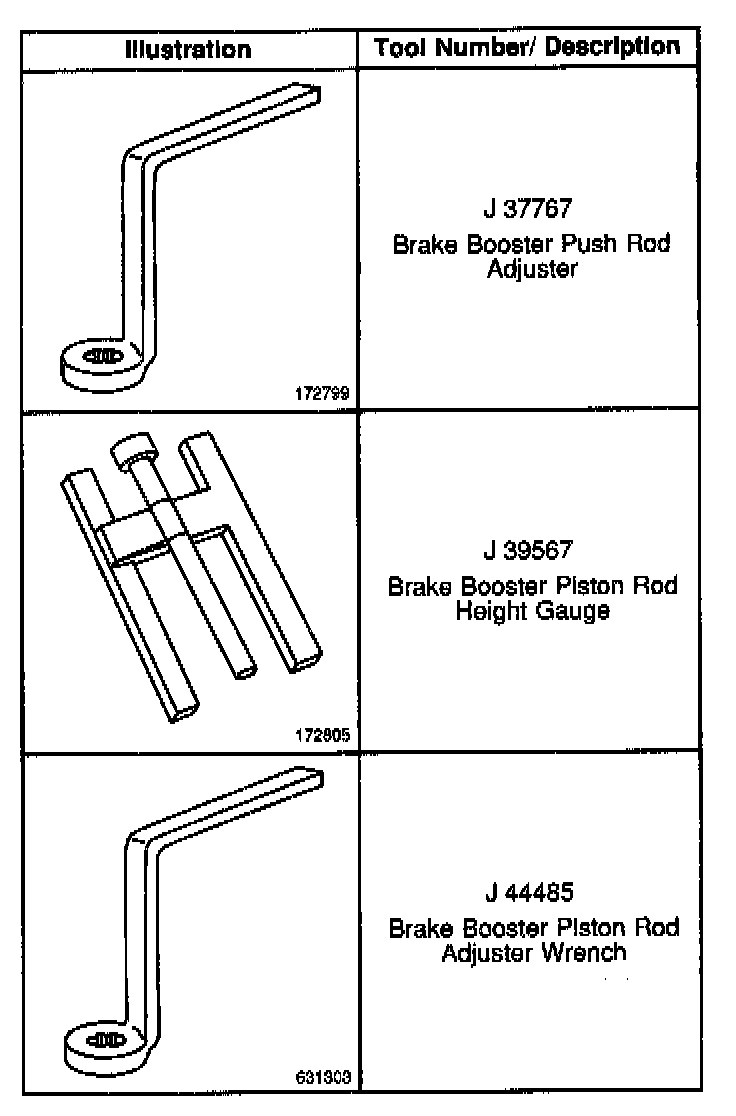 | Illustration | Tool Number/ Description |
|---|---|
| 172799 | J 37767 Brake Booster Push Rod Adjuster |
| 172805 | J 39567 Brake Booster Piston Rod Height Gauge |
| 631303 | J 44485 Brake Booster Piston Rod Adjuster Wrench |