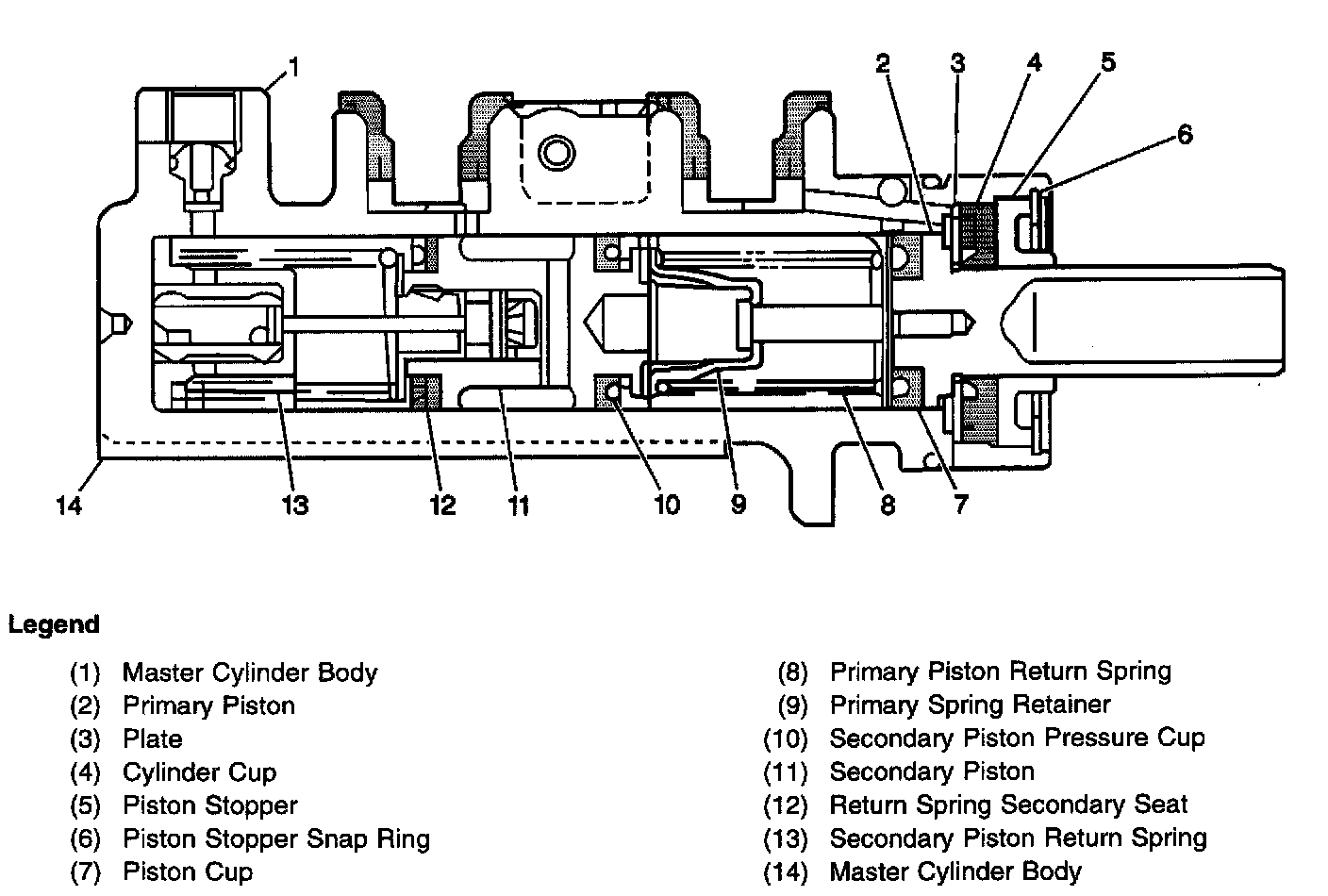 1 2 3 4 5 6

14 13 12 11 10 9 8 7

Legend

(1) Master Cylinder Body
(2) Primary Piston
(3) Plate
(4) Cylinder Cup
(5) Piston Stopper
(6) Piston Stopper Snap Ring
(7) Piston Cup

(8) Primary Piston Return Spring
(9) Primary Spring Retainer
(10) Secondary Piston Pressure Cup
(11) Secondary Piston
(12) Return Spring Secondary Seat
(13) Secondary Piston Return Spring
(14) Master Cylinder Body