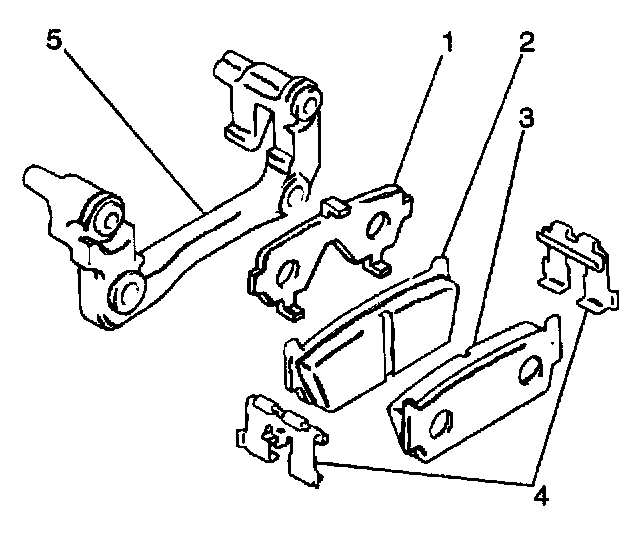 5
1
2
3
4