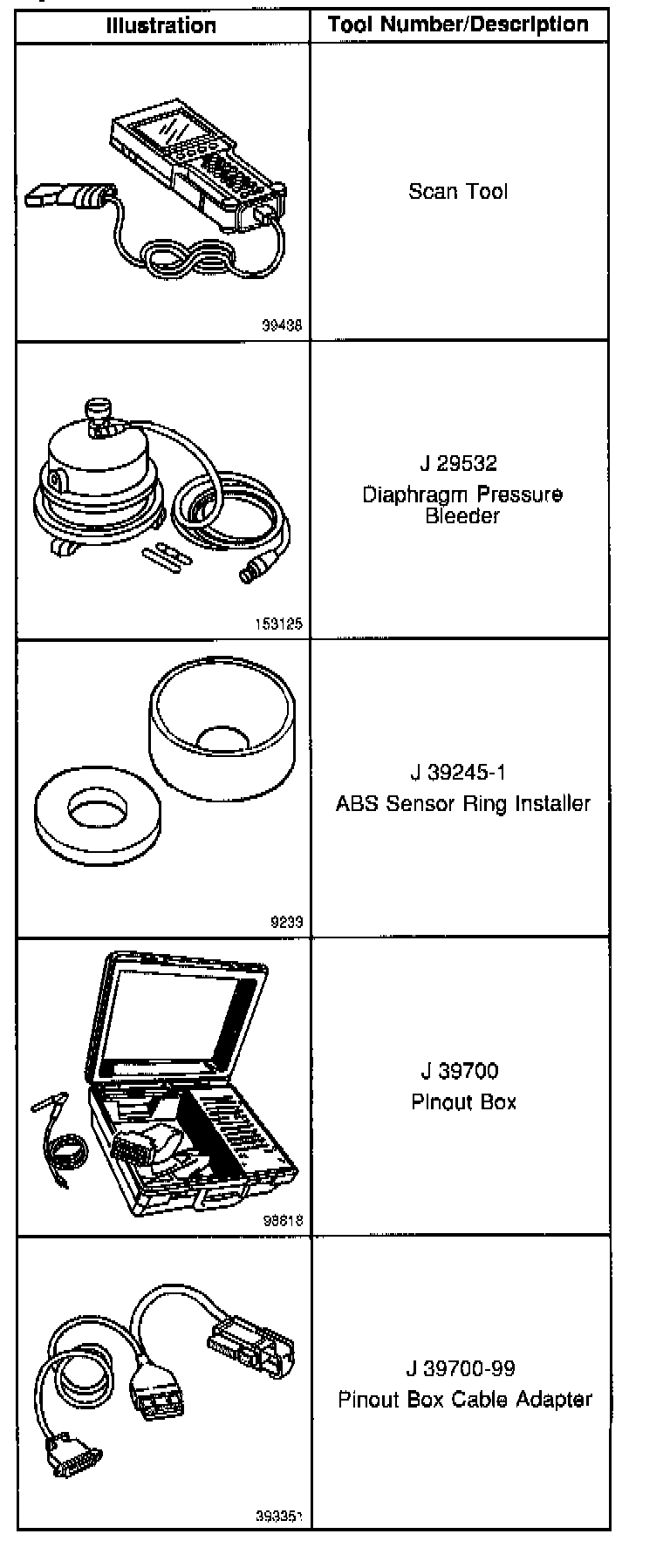 | Illustration | Tool Number/Description |
|---|---|
| 39438 | Scan Tool |
| 153125 | J 29532 Diaphragm Pressure Bleeder |
| 9239 | J 39245-1 ABS Sensor Ring Installer |
| 98818 | J 39700 Pinout Box |
| 393351 | J 39700-99 Pinout Box Cable Adapter |