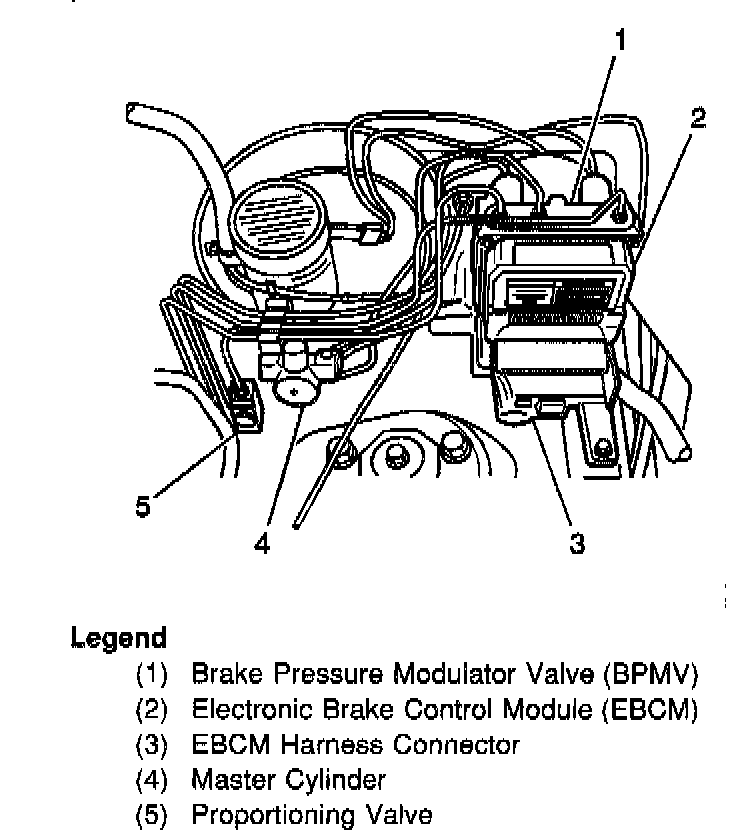 1
2
5
4
3

Legend
(1) Brake Pressure Modulator Valve (BPMV)
(2) Electronic Brake Control Module (EBCM)
(3) EBCM Harness Connector
(4) Master Cylinder
(5) Proportioning Valve