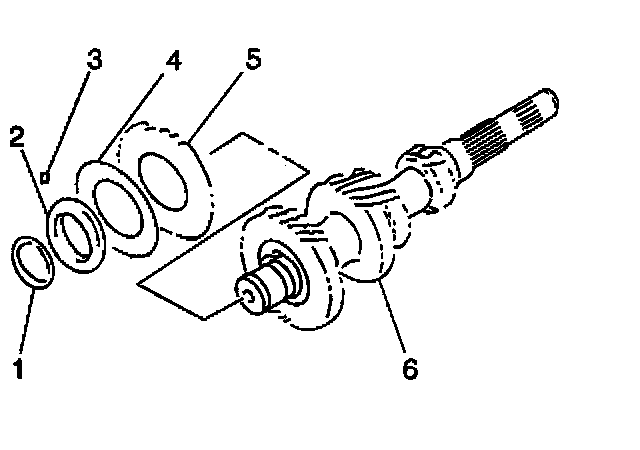 3
4
5
2
1
6