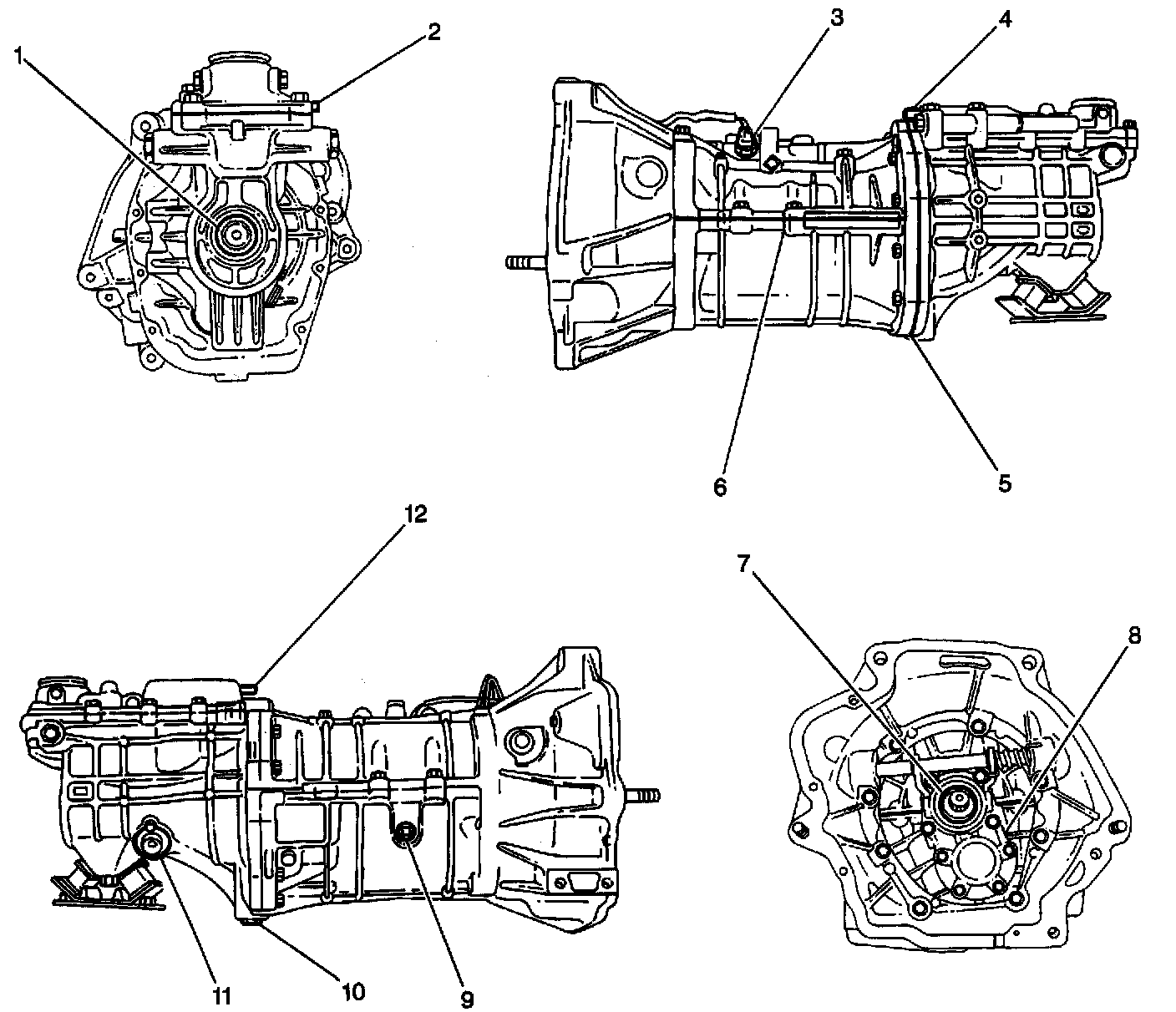 1
2
3
4
6
5
12
7
8
11
10
9