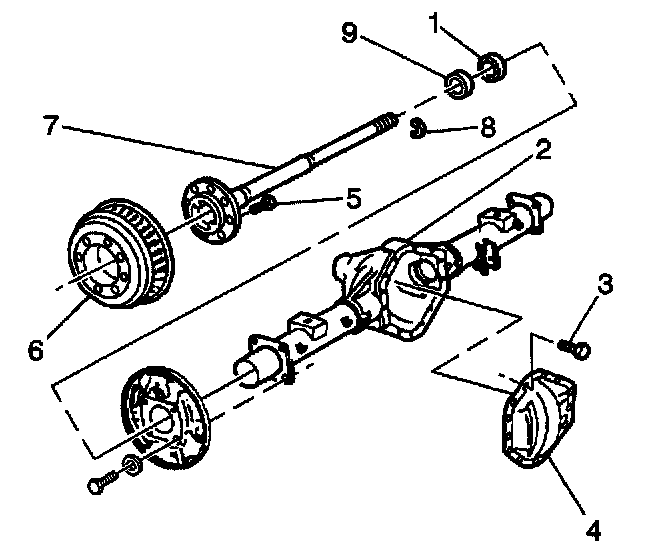 9
1
7
8
2
5
3
6
4