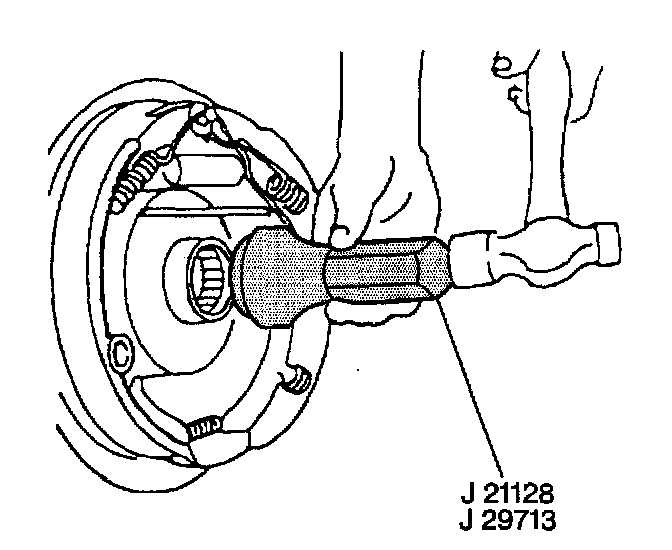 J 21128
J 29713