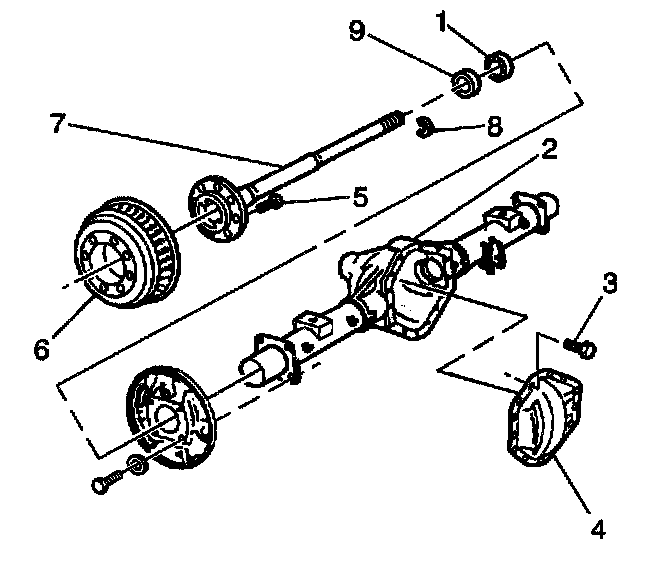 9
1
7
8
2
5
3
6
4