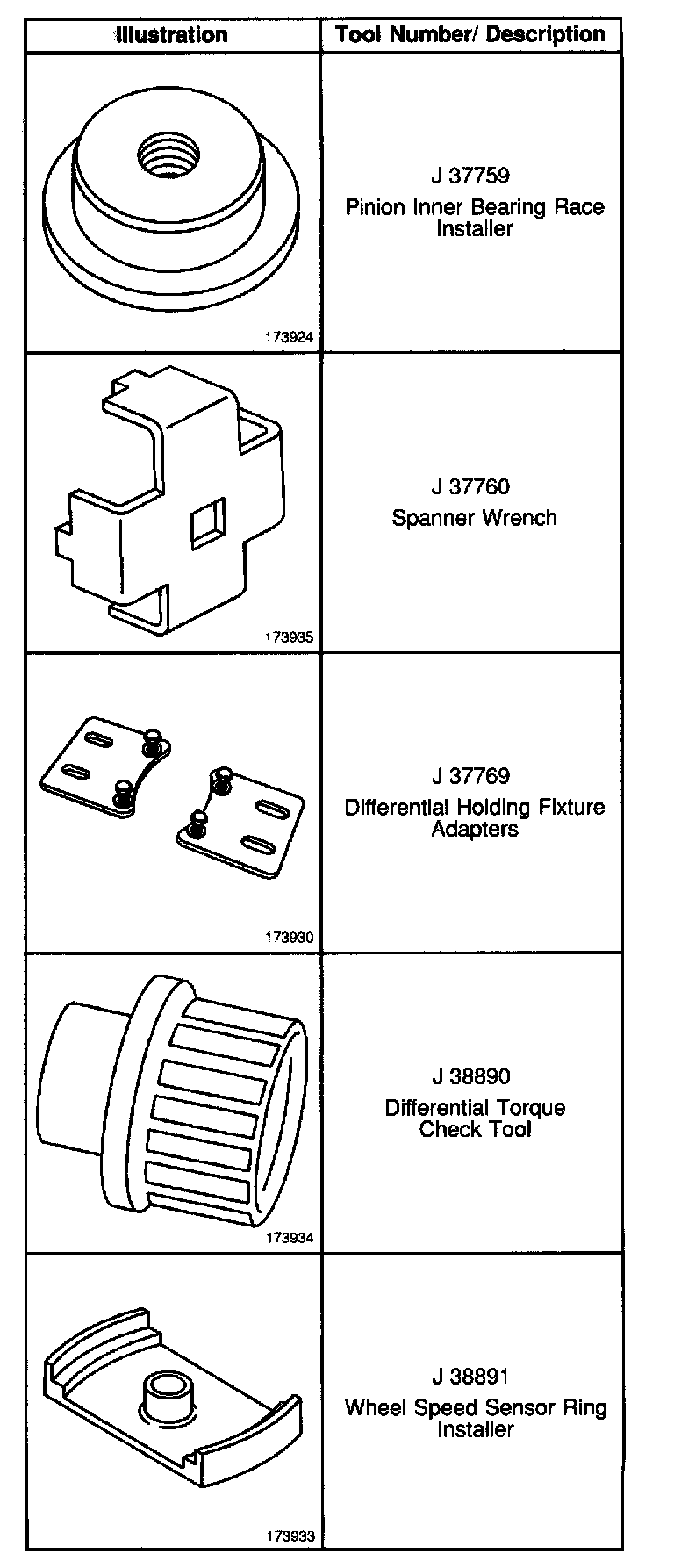 | Illustration | Tool Number/ Description |
|---|---|
| 173924 | J 37759 Pinion Inner Bearing Race Installer |
| 173935 | J 37760 Spanner Wrench |
| 173930 | J 37769 Differential Holding Fixture Adapters |
| 173934 | J 38890 Differential Torque Check Tool |
| 173933 | J 38891 Wheel Speed Sensor Ring Installer |