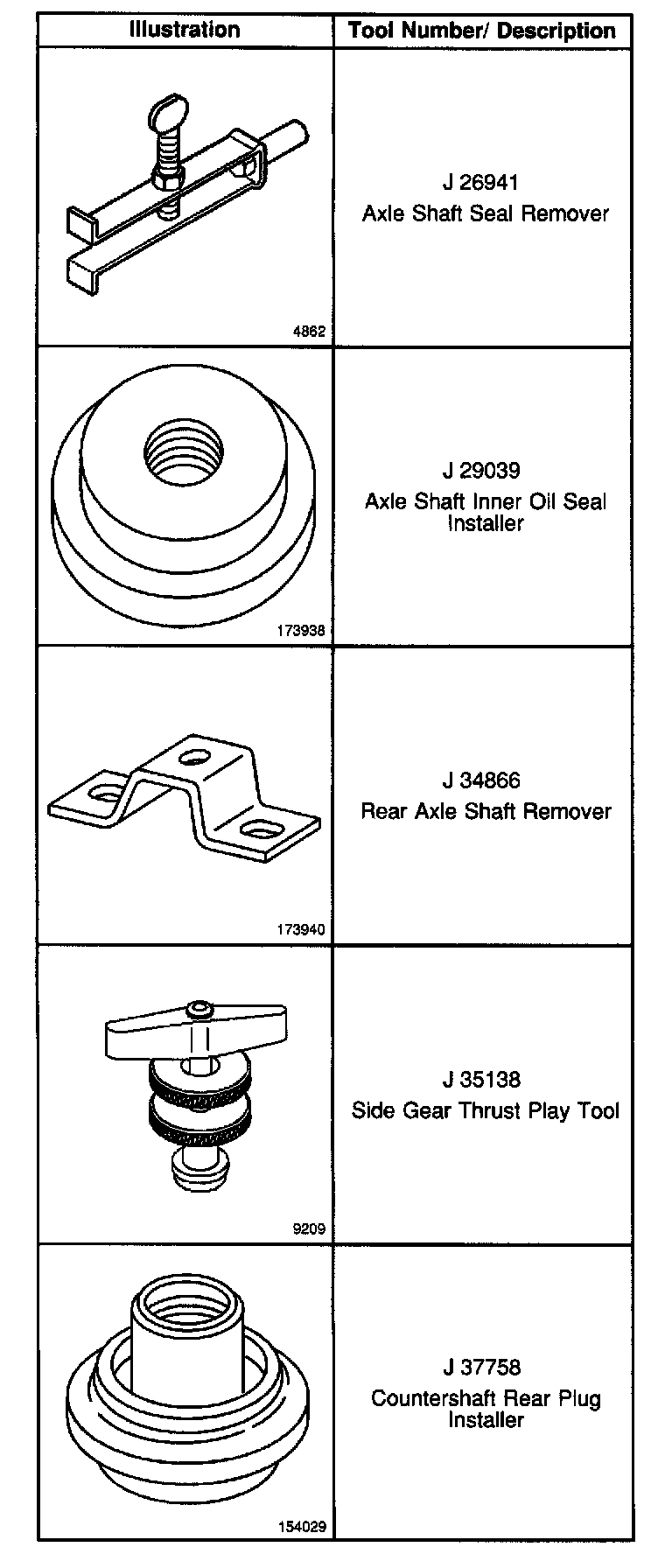 | Illustration | Tool Number/ Description |
|---|---|
| 4862 | J 26941 Axle Shaft Seal Remover |
| 173938 | J 29039 Axle Shaft Inner Oil Seal Installer |
| 173940 | J 34866 Rear Axle Shaft Remover |
| 9209 | J 35138 Side Gear Thrust Play Tool |
| 154029 | J 37758 Countershaft Rear Plug Installer |