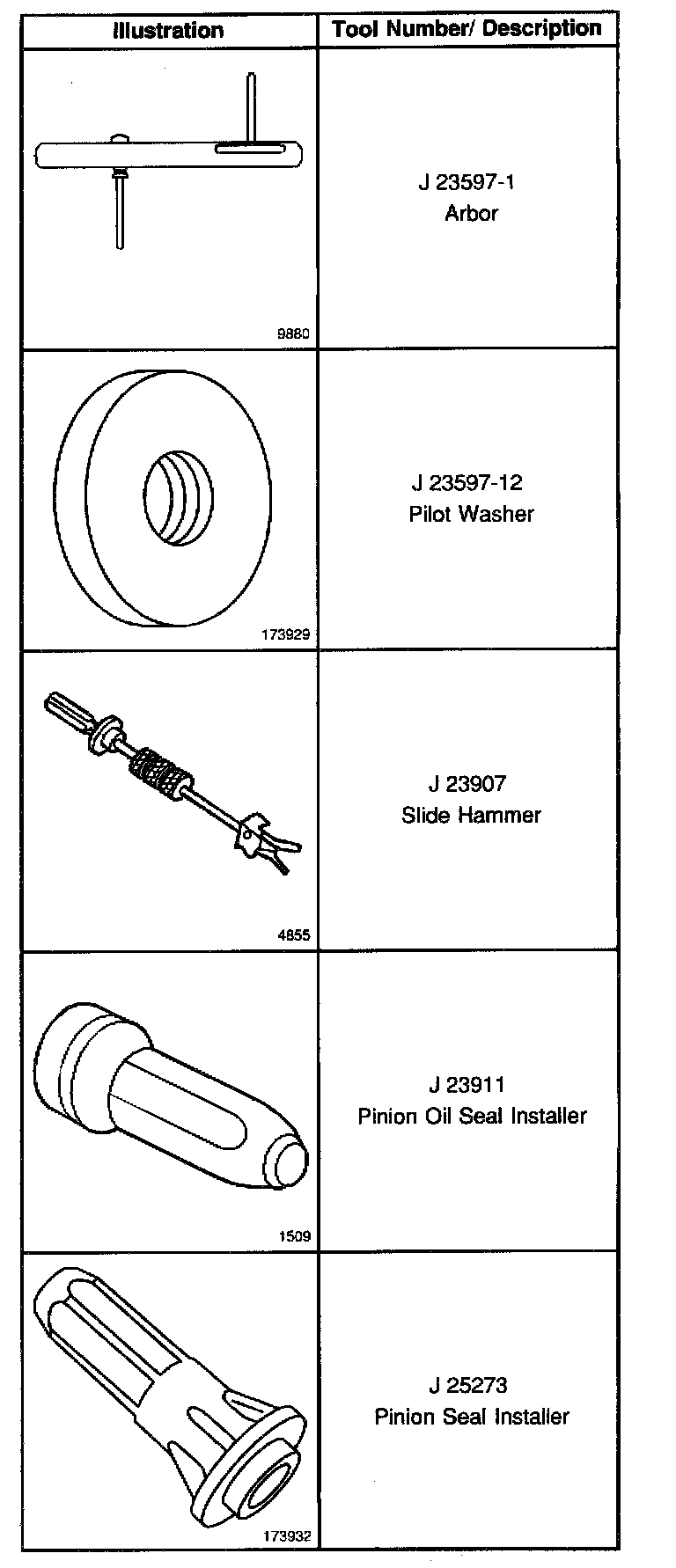 | Illustration | Tool Number/ Description |
|---|---|
| 9880 | J 23597-1 Arbor |
| 173929 | J 23597-12 Pilot Washer |
| 4855 | J 23907 Slide Hammer |
| 1509 | J 23911 Pinion Oil Seal Installer |
| 173932 | J 25273 Pinion Seal Installer |