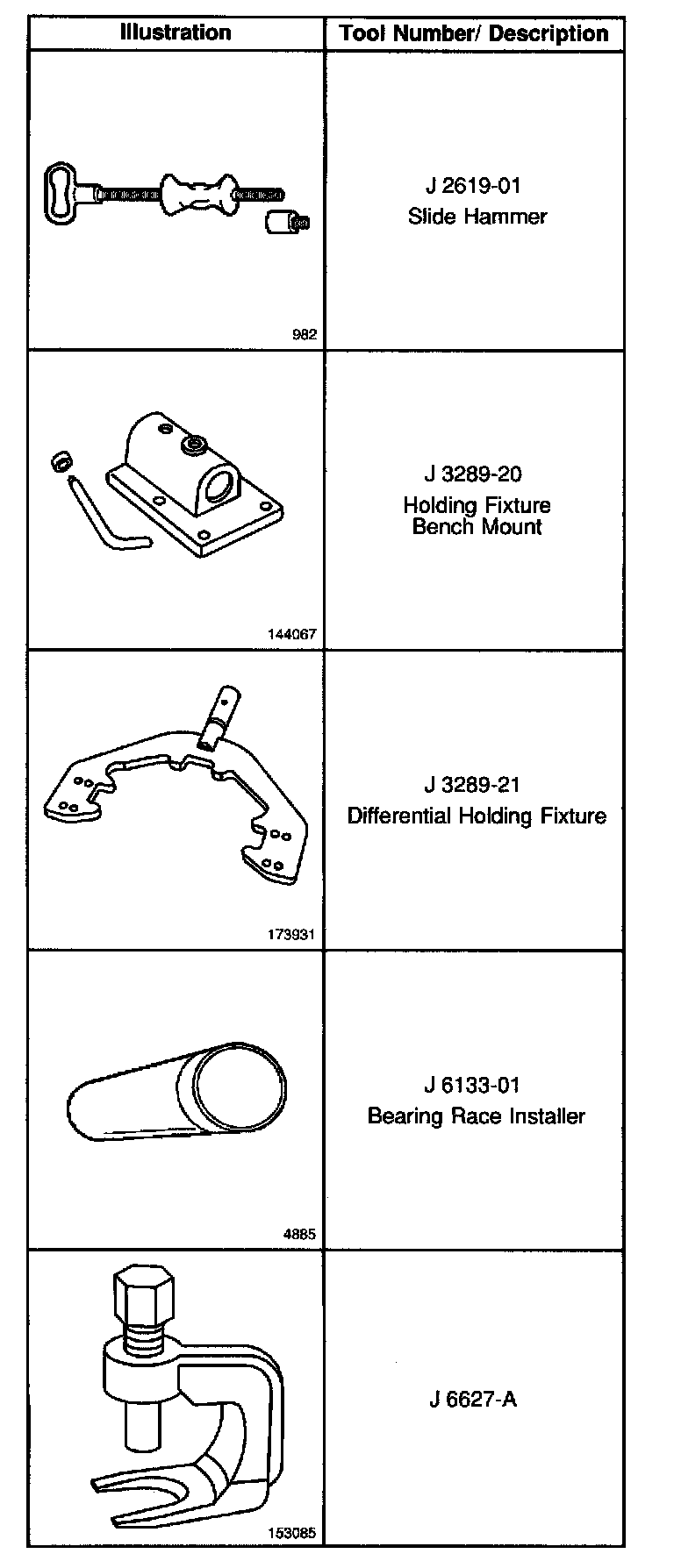 | Illustration | Tool Number/ Description |
|---|---|
| 982 | J 2619-01 Slide Hammer |
| 144067 | J 3289-20 Holding Fixture Bench Mount |
| 173931 | J 3289-21 Differential Holding Fixture |
| 4885 | J 6133-01 Bearing Race Installer |
| 153085 | J 6627-A |