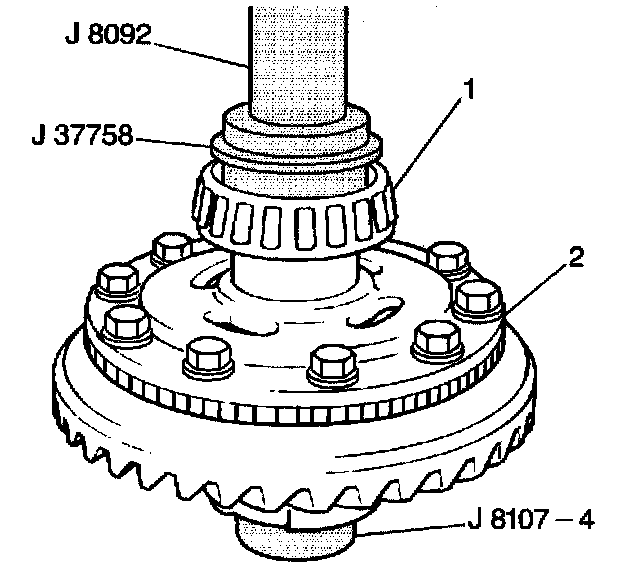 J 8092
1
J 37758
2
J 8107 – 4