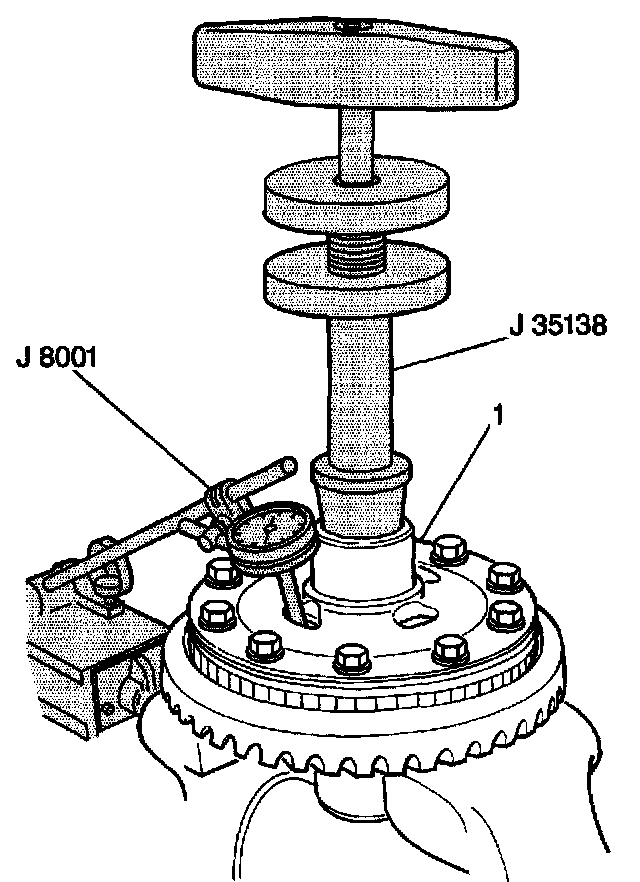 J 35138

J 8001

1