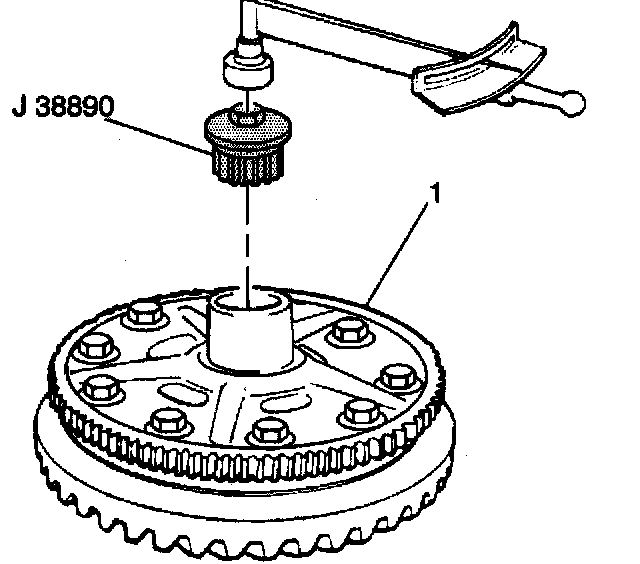 J 38890

1