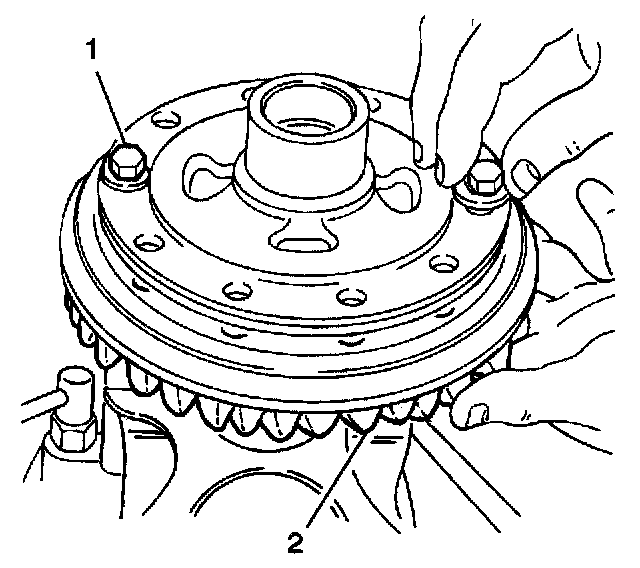 1

2