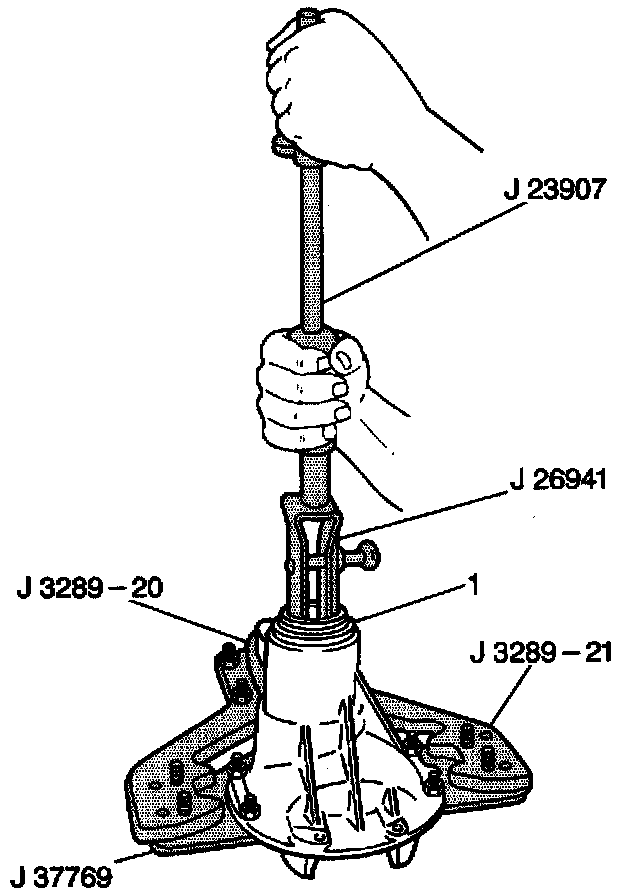 J 23907

J 26941

J 3289 – 20

1

J 3289 – 21

J 37769