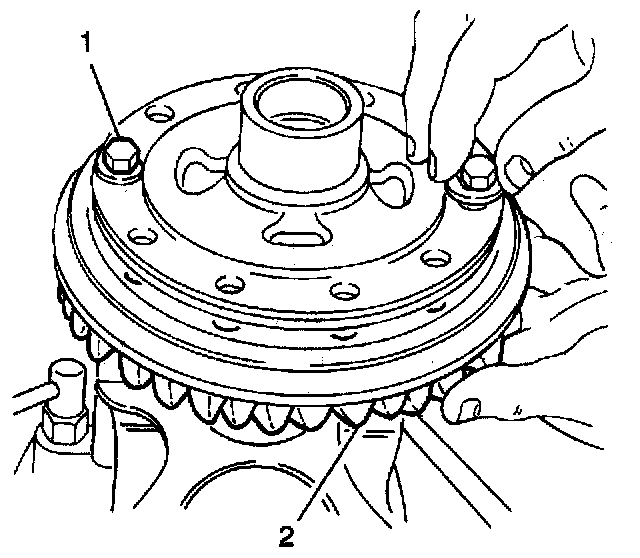 1

2