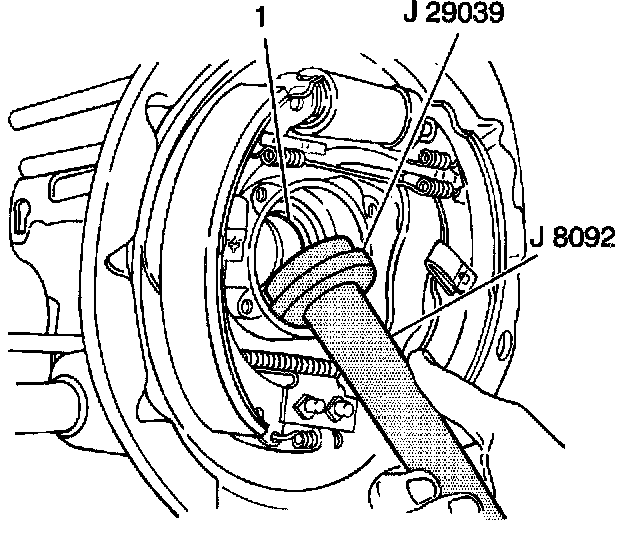 1
J 29039
J 8092