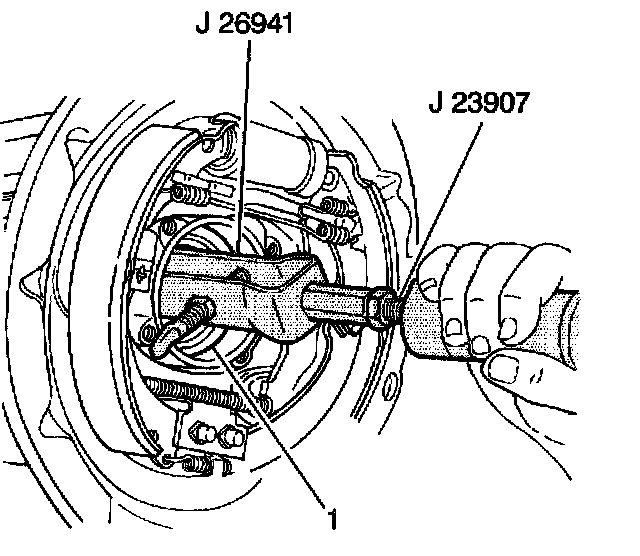 J 26941
J 23907
1