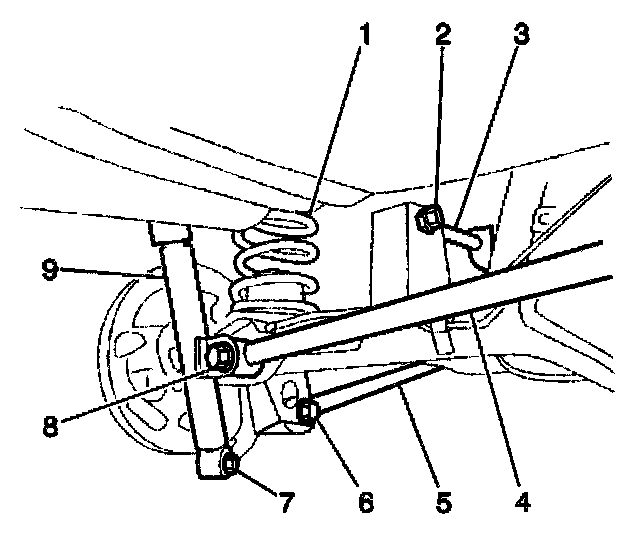 1
2
3
9
8
7
6
5
4