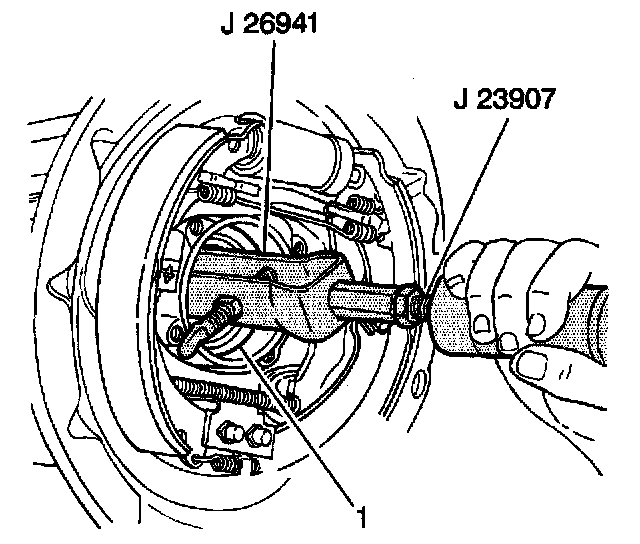 J 26941

J 23907

1