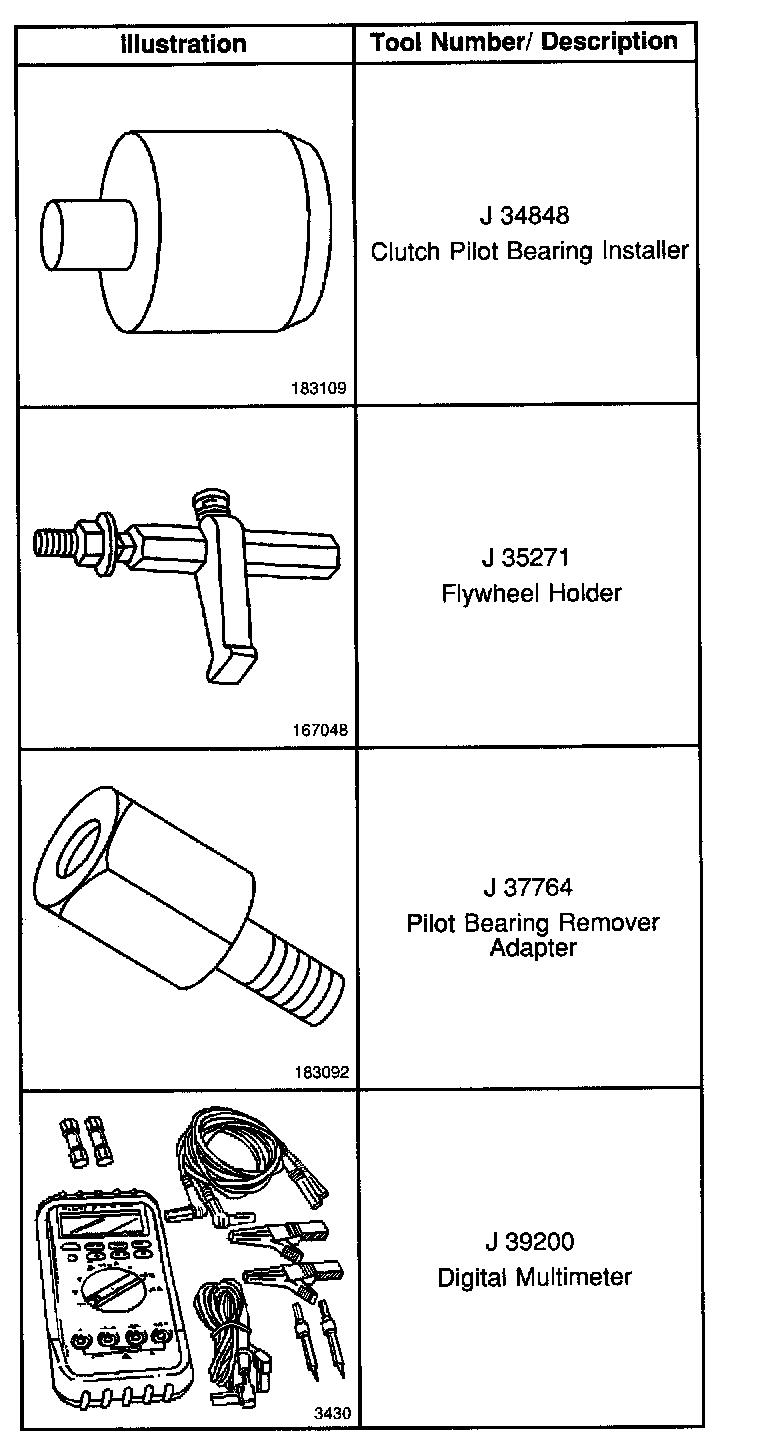 | Illustration | Tool Number/ Description |
|---|---|
| 183109 | J 34848 Clutch Pilot Bearing Installer |
| 167048 | J 35271 Flywheel Holder |
| 183092 | J 37764 Pilot Bearing Remover Adapter |
| 3430 | J 39200 Digital Multimeter |