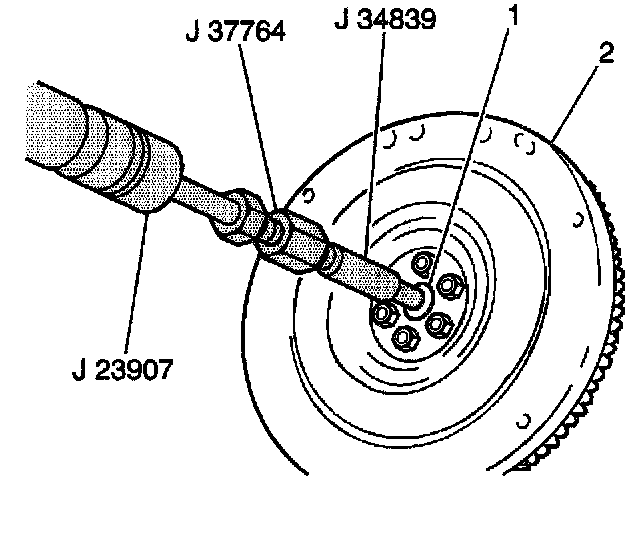 J 37764
J 34839
1
2
J 23907