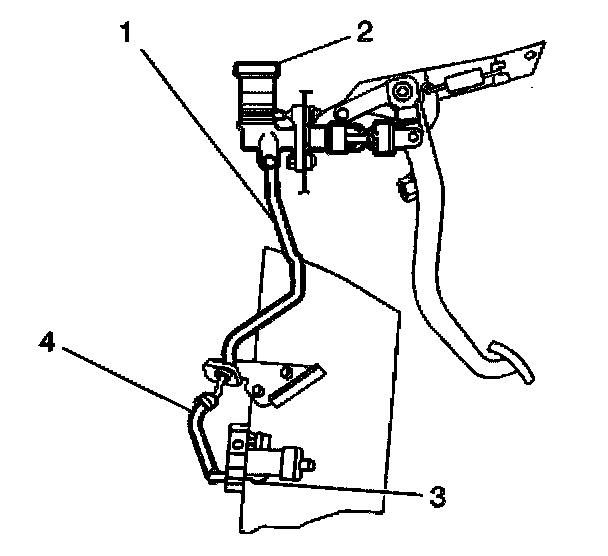 1
2
4
3