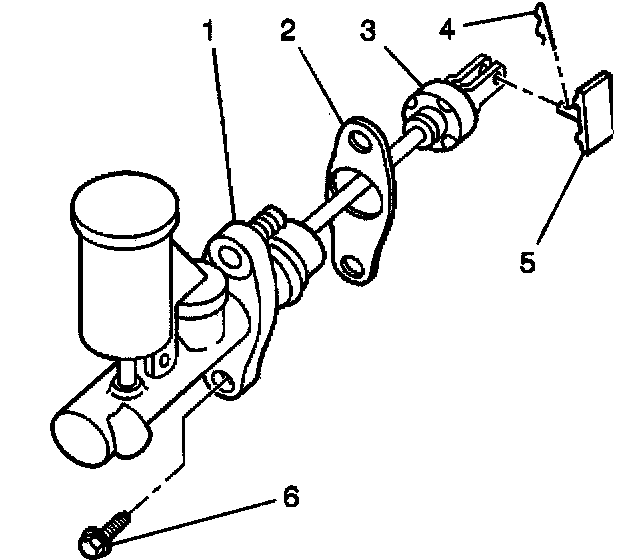 1
2
3
4
5
6