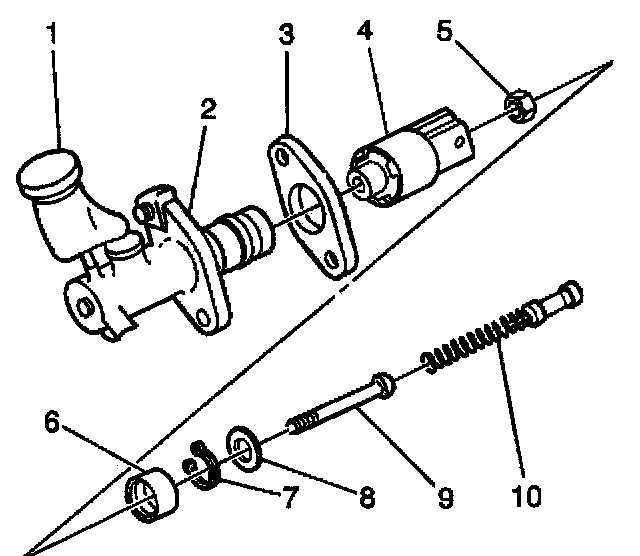 1
2
3
4
5
6
7
8
9
10