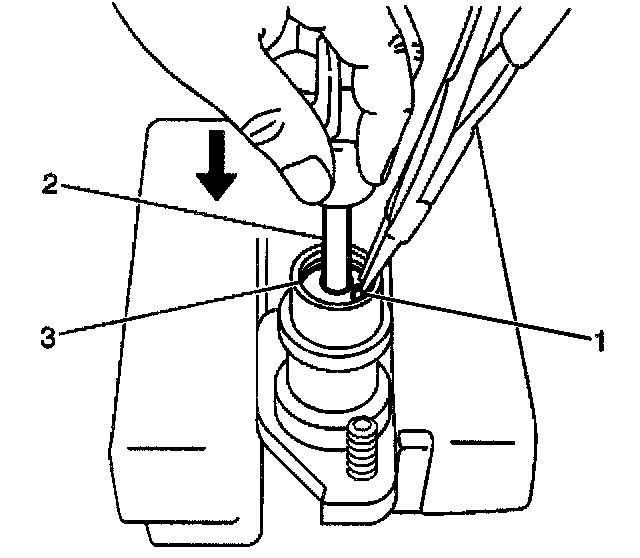 2
3
1