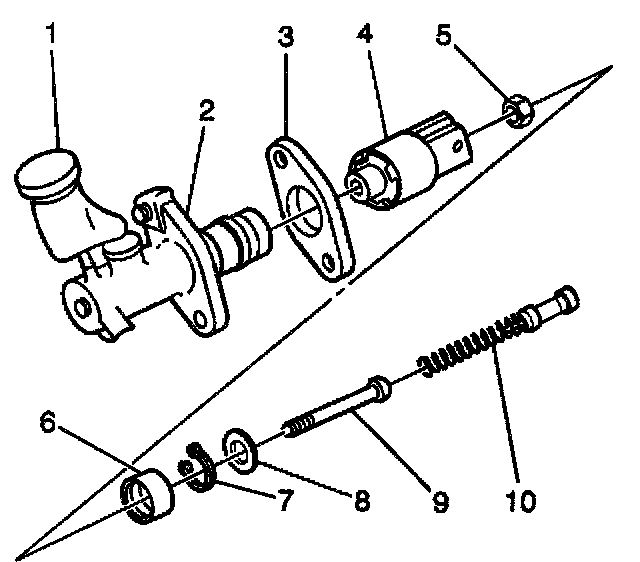 1
2
3
4
5
6
7
8
9
10