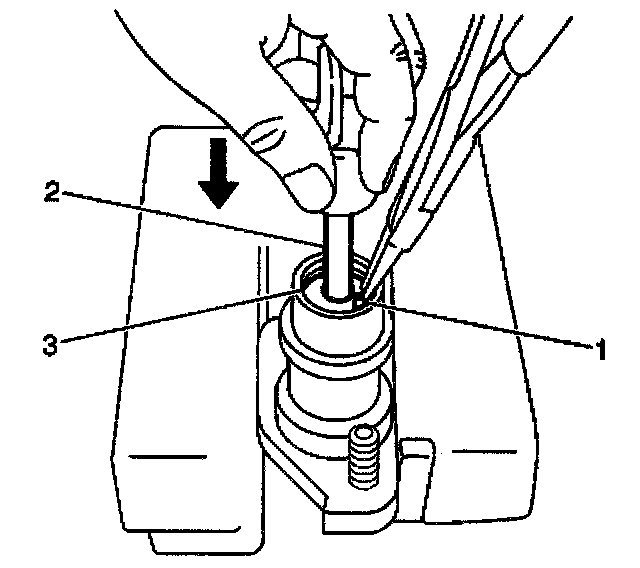 2
3
1