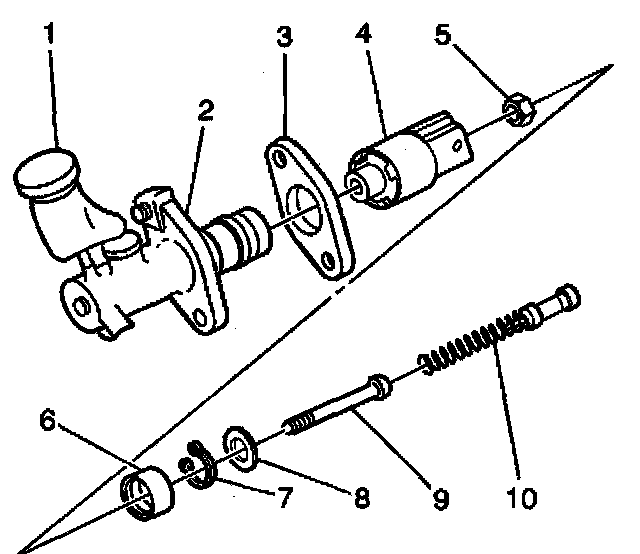 1
2
3
4
5
6
7
8
9
10