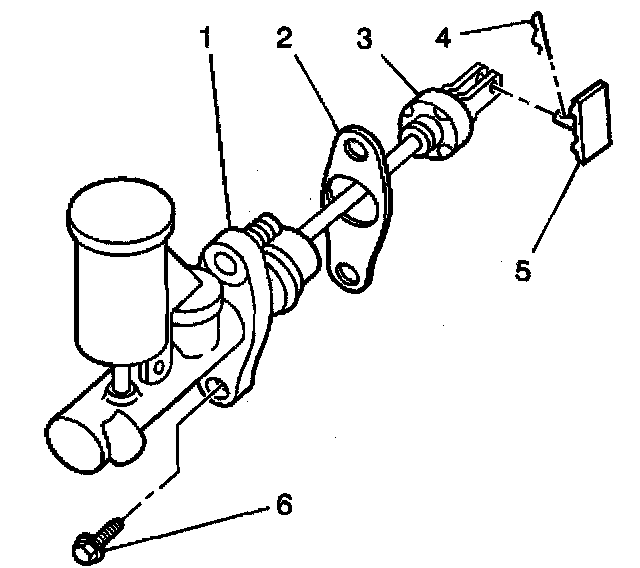 1
2
3
4
5
6