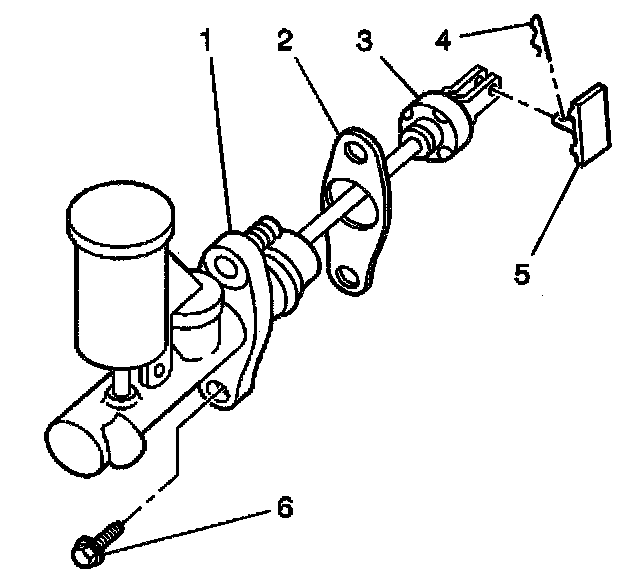 1
2
3
4
5
6