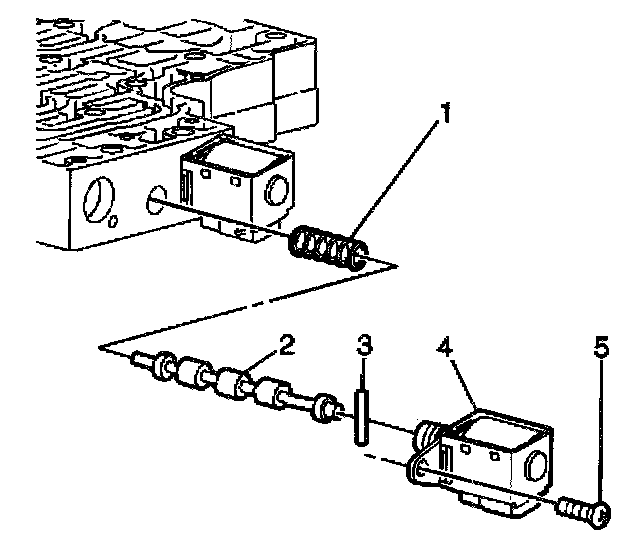 1
2
3
4
5