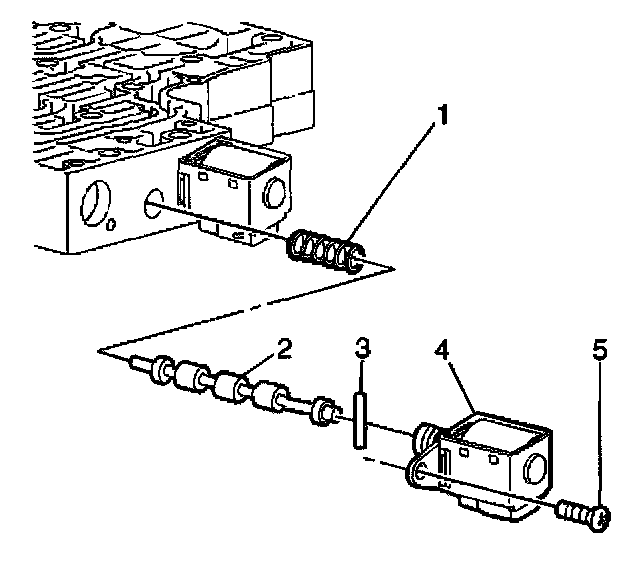 1
2
3
4
5