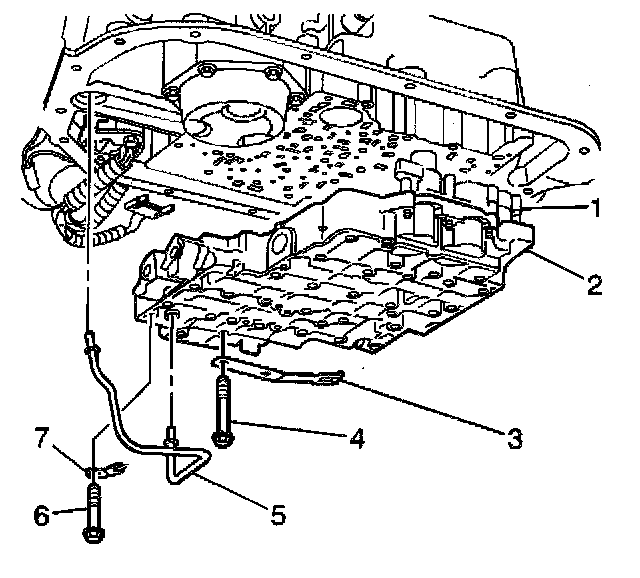 1
2
3
4
5
6
7