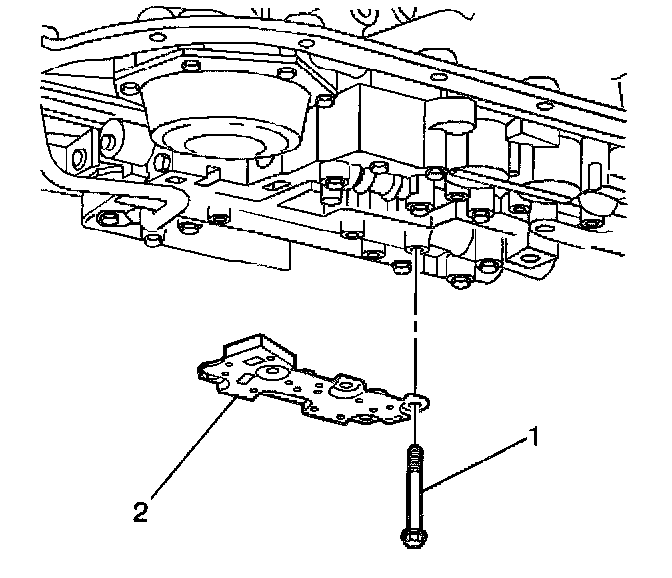 1
2