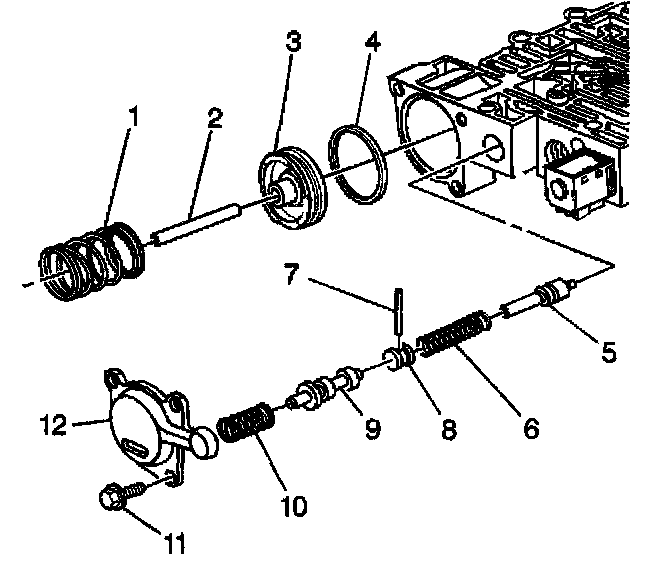 3
4
1
2
7
5
12
9
8
6
10
11