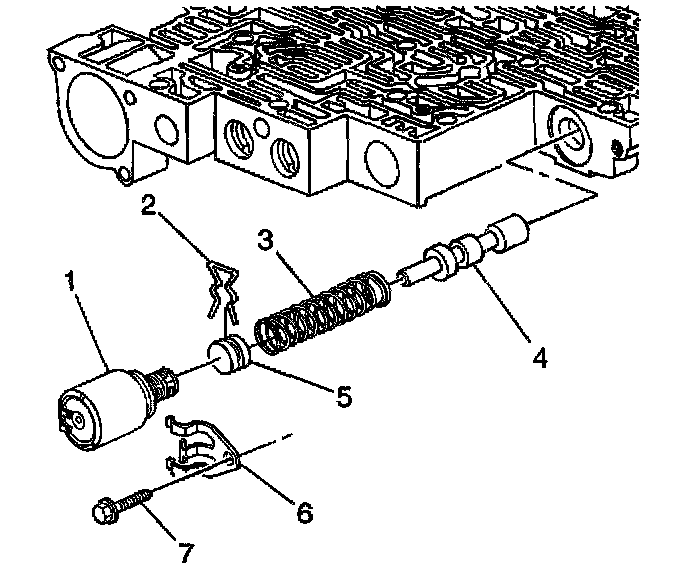 2
3
1
4
5
6
7