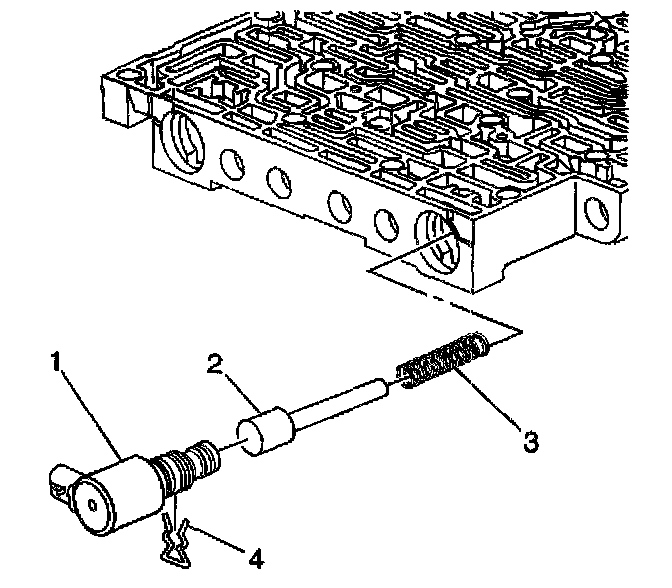 1
2
3
4