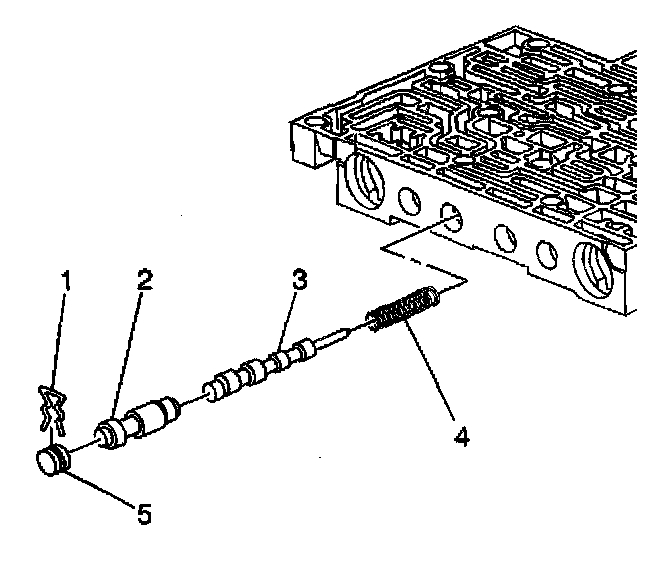 1
2
3
4
5