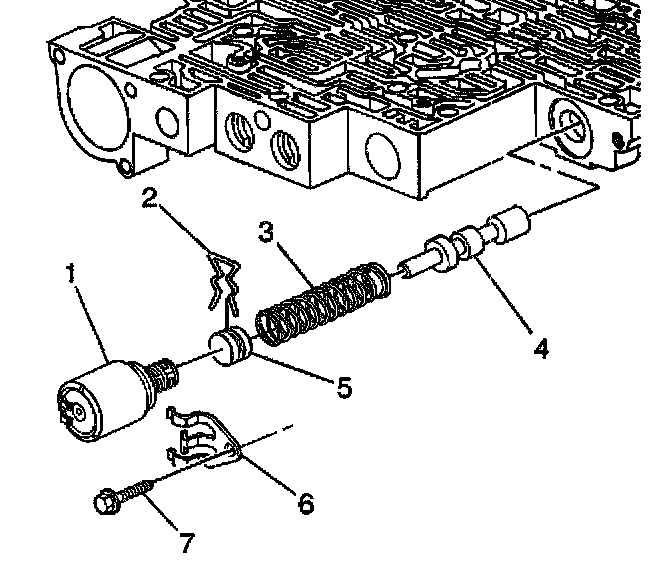 2
3
1
4
5
6
7