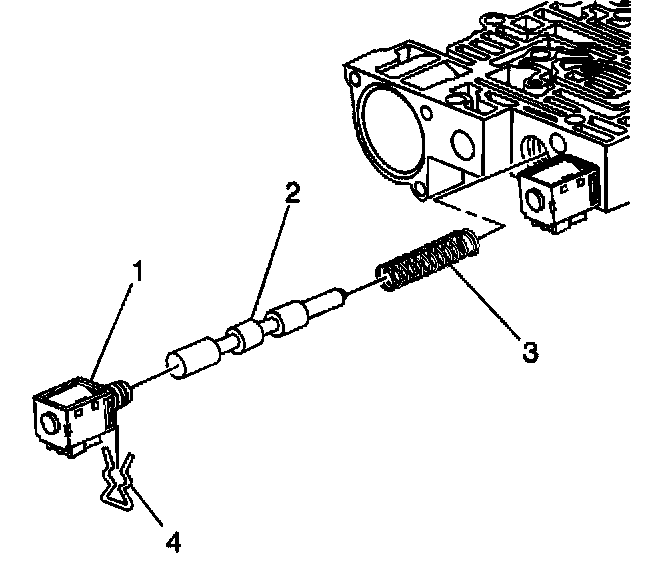 2
1
3
4