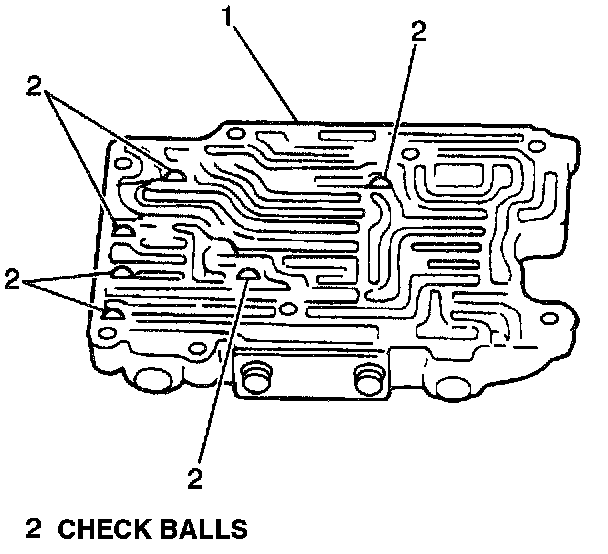 1
2
2
2
2

2 CHECK BALLS