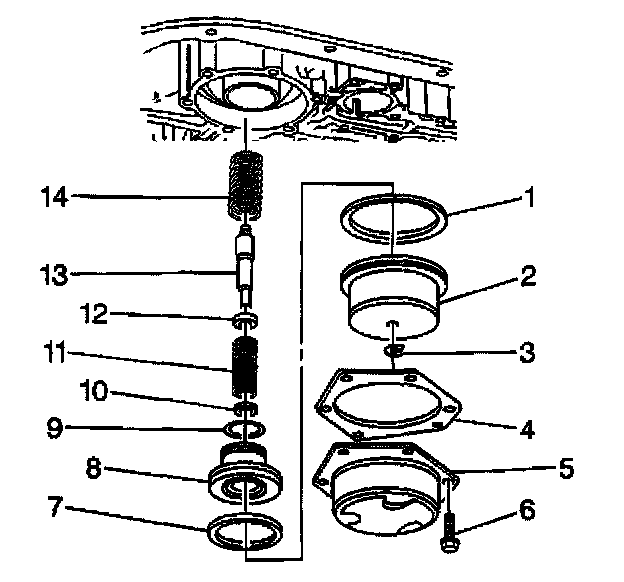 14
13
12
11
10
9
8
7
1
2
3
4
5
6