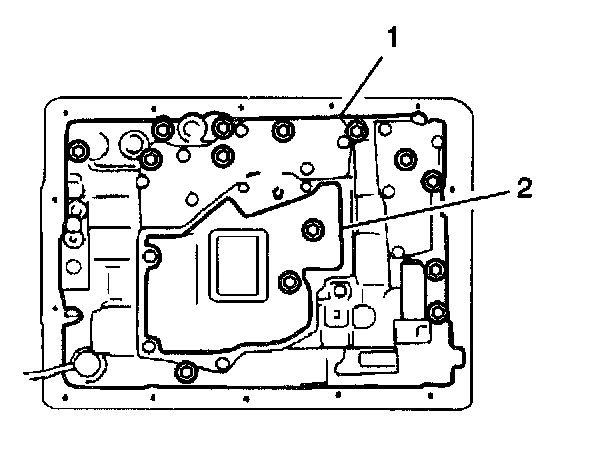 1
2