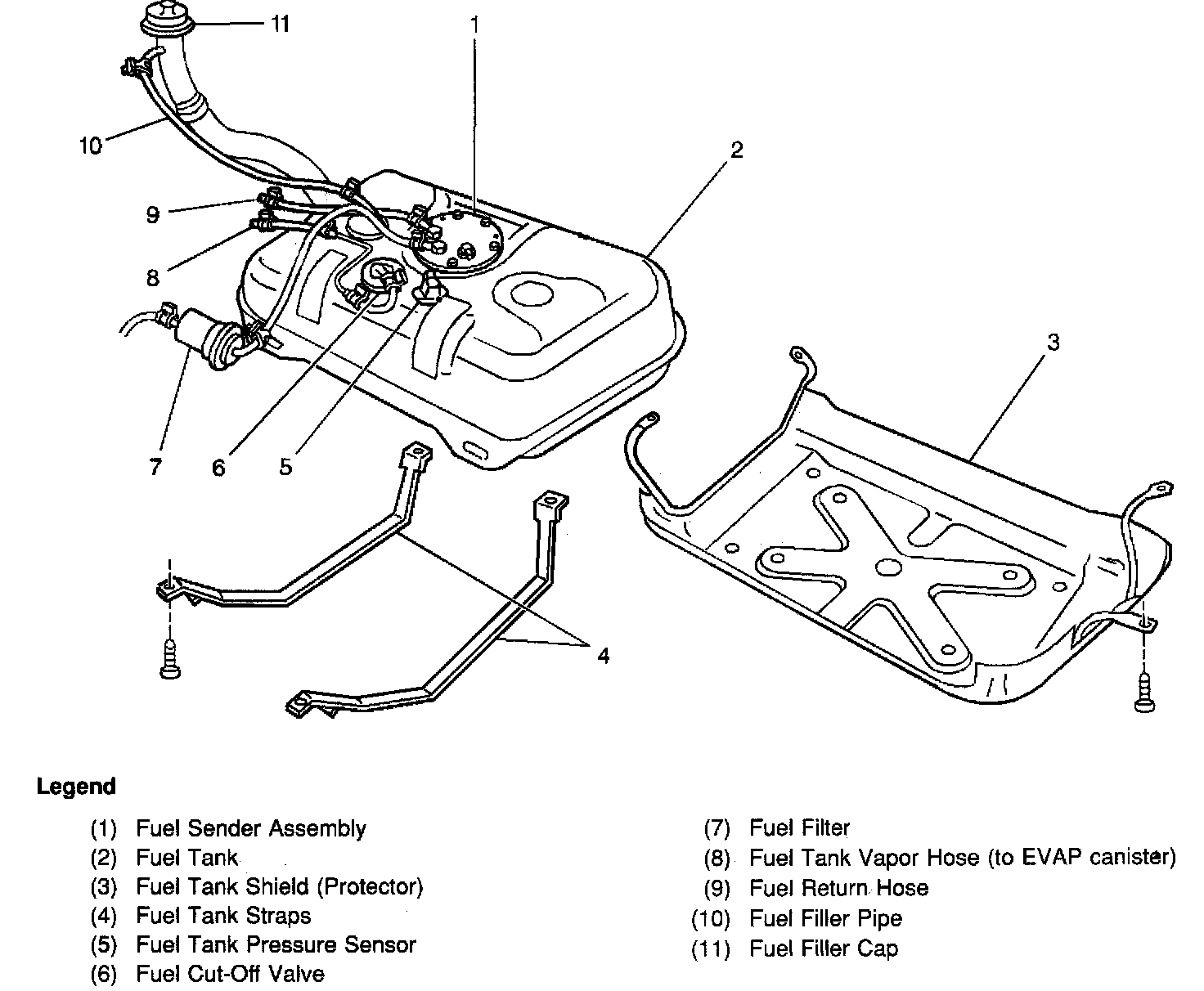 11
1
10
2
9
8
3
7
6
5
4

Legend

(1) Fuel Sender Assembly
(2) Fuel Tank
(3) Fuel Tank Shield (Protector)
(4) Fuel Tank Straps
(5) Fuel Tank Pressure Sensor
(6) Fuel Cut-Off Valve

(7) Fuel Filter
(8) Fuel Tank Vapor Hose (to EVAP canister)
(9) Fuel Return Hose
(10) Fuel Filler Pipe
(11) Fuel Filler Cap